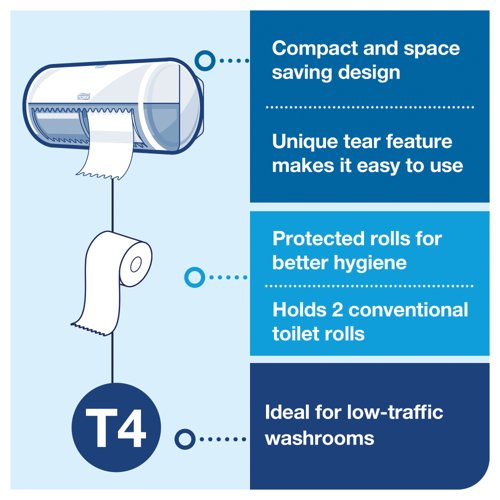 Compact and space saving design

Unique tear feature makes it easy to use

Protected rolls for better hygiene

Holds 2 conventional toilet rolls

T4

Ideal for low-traffic washrooms